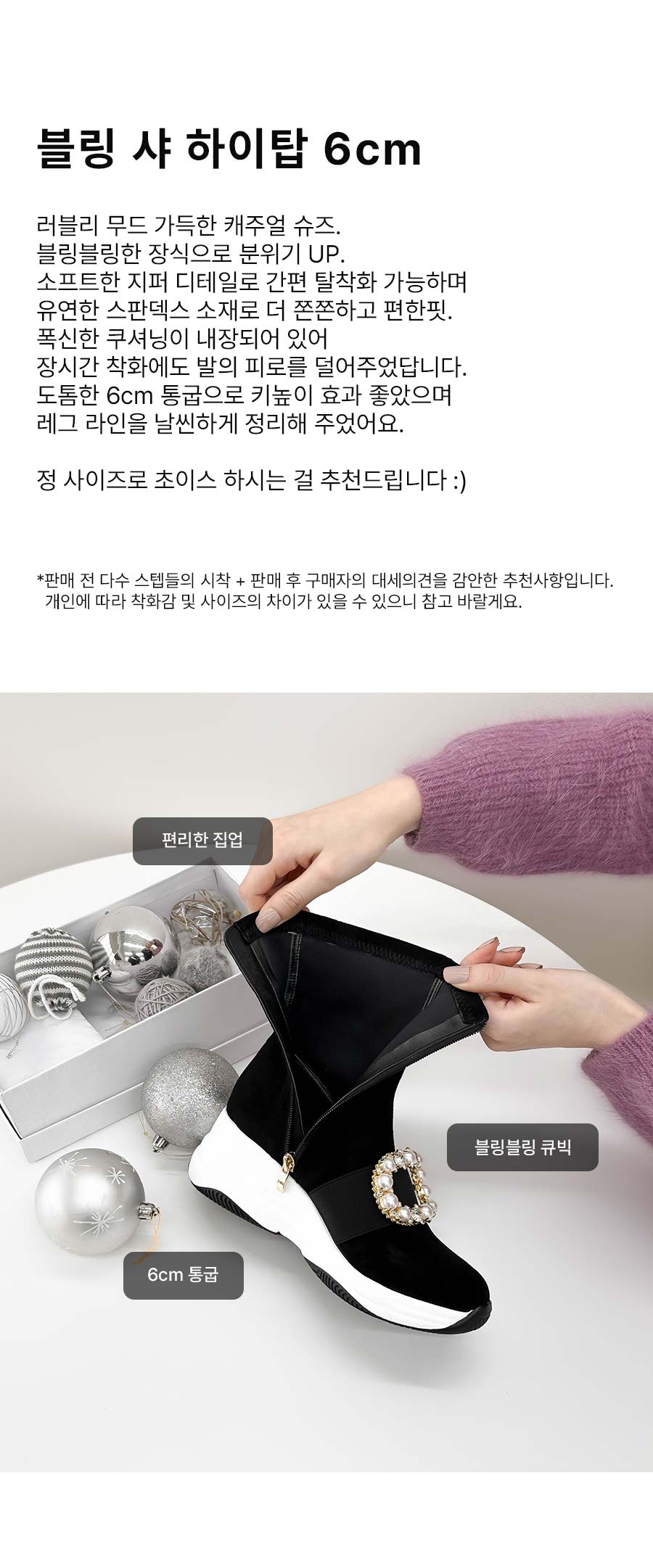 블링 샤 하이탑 6cm

러블리 무드 가득한 캐주얼 슈즈.
블링블링한 장식으로 분위기 UP.
소프트한 지퍼 디테일로 간편 탈착화 가능하며
유연한 스판덱스 소재로 더 쫀쫀하고 편한핏.
폭신한 쿠셔닝이 내장되어 있어
장시간 착화에도 발의 피로를 덜어주었답니다.
도톰한 6cm 통굽으로 키높이 효과 좋았으며
레그 라인을 날씬하게 정리해 주었어요.

정 사이즈로 초이스 하시는 걸 추천드립니다 :)

*판매 전 다수 스텝들의 시착 + 판매 후 구매자의 대세의견을 감안한 추천사항입니다.
개인에 따라 착화감 및 사이즈의 차이가 있을 수 있으니 참고 바랄게요.

편리한 집업

블링블링 큐빅

6cm 통굽